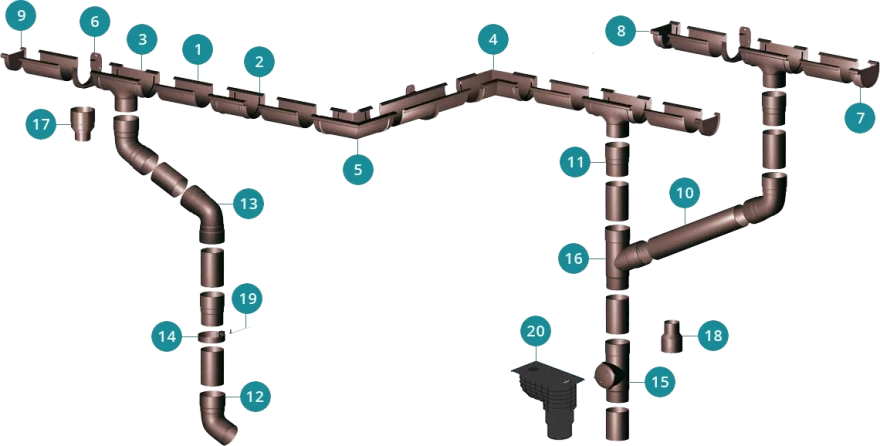 9
6
3
1
2
4
8
7
17
5
11
13
10
16
19
14
20
18
15
12